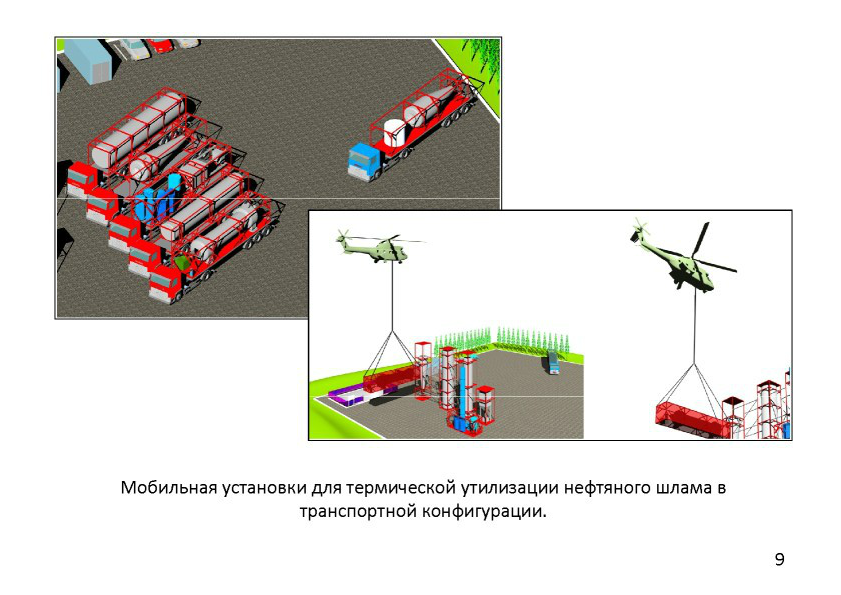 Мобильная установки для термической утилизации нефтяного шлама в транспортной конфигурации.

9